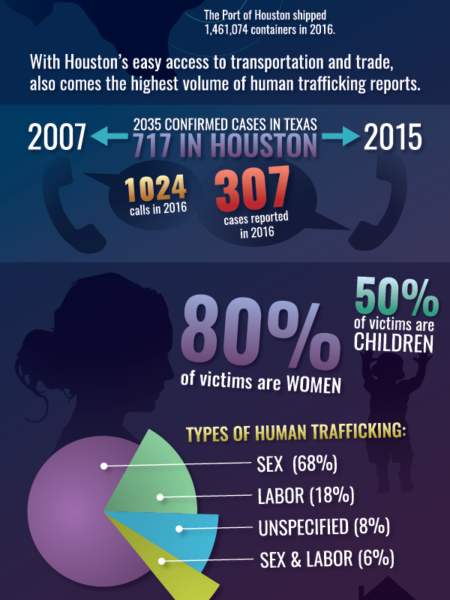 The Port of Houston shipped 1,461,074 containers in 2016.

With Houston's easy access to transportation and trade, also comes the highest volume of human trafficking reports.

2007

2035 CONFIRMED CASES IN TEXAS
717 IN HOUSTON

2015

1024
calls in 2016

307
cases reported in 2016

80%
of victims are WOMEN

50%
of victims are CHILDREN

TYPES OF HUMAN TRAFFICKING:

SEX (68%)
LABOR (18%)
UNSPECIFIED (8%)
SEX & LABOR (6%)